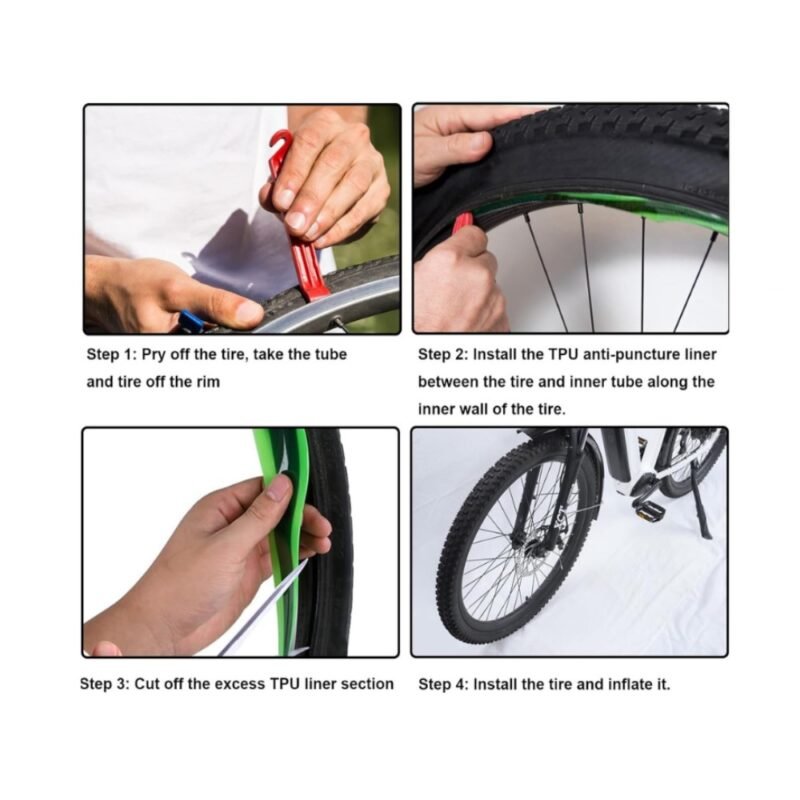 Step 1: Pry off the tire, take the tube and tire off the rim

Step 2: Install the TPU anti-puncture liner between the tire and inner tube along the inner wall of the tire.

Step 3: Cut off the excess TPU liner section

Step 4: Install the tire and inflate it.