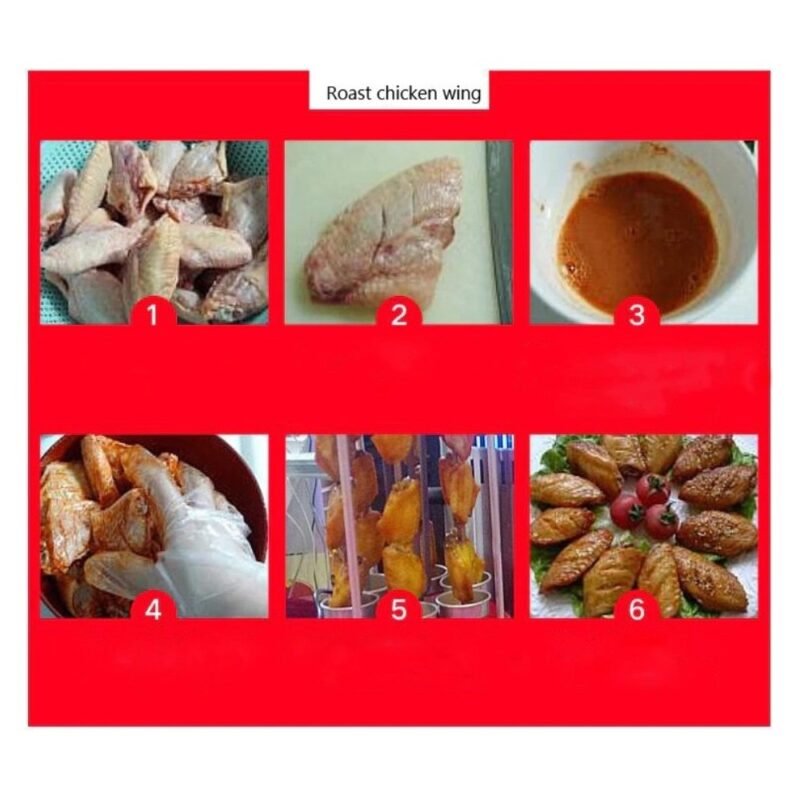 Roast chicken wing

1

2

3

4

5

6